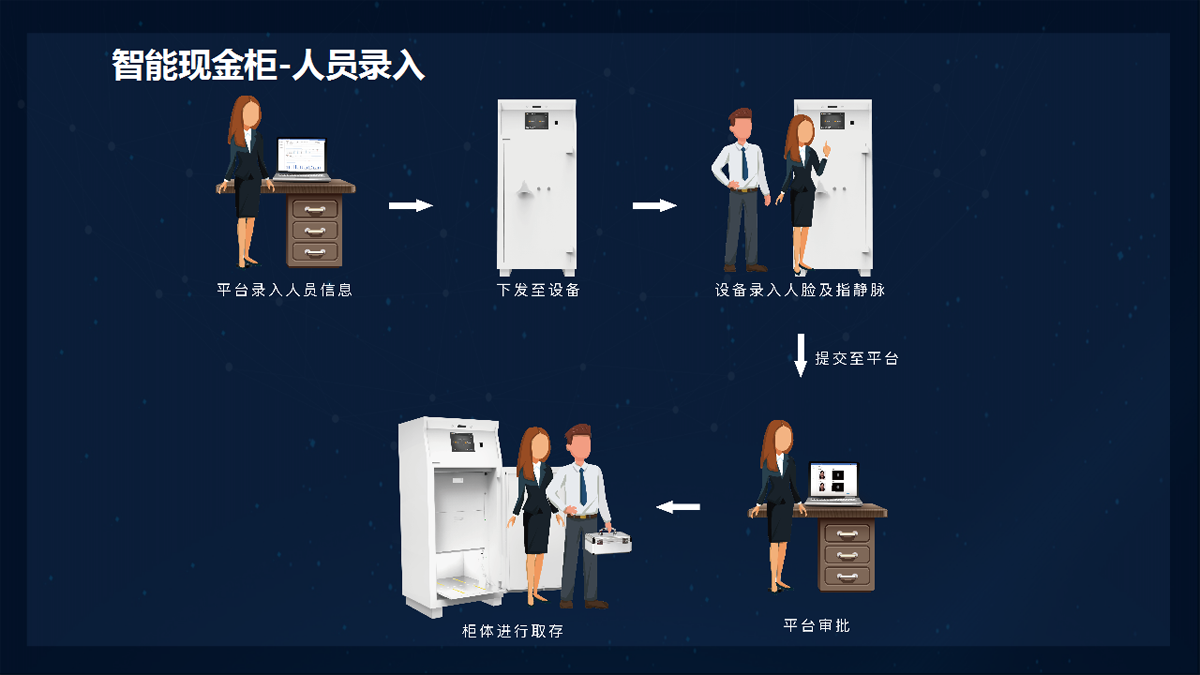 智能现金柜-人员录入

平台录入人员信息

下发至设备

设备录入人脸及指静脉

提交至平台

平台审批

柜体进行取存